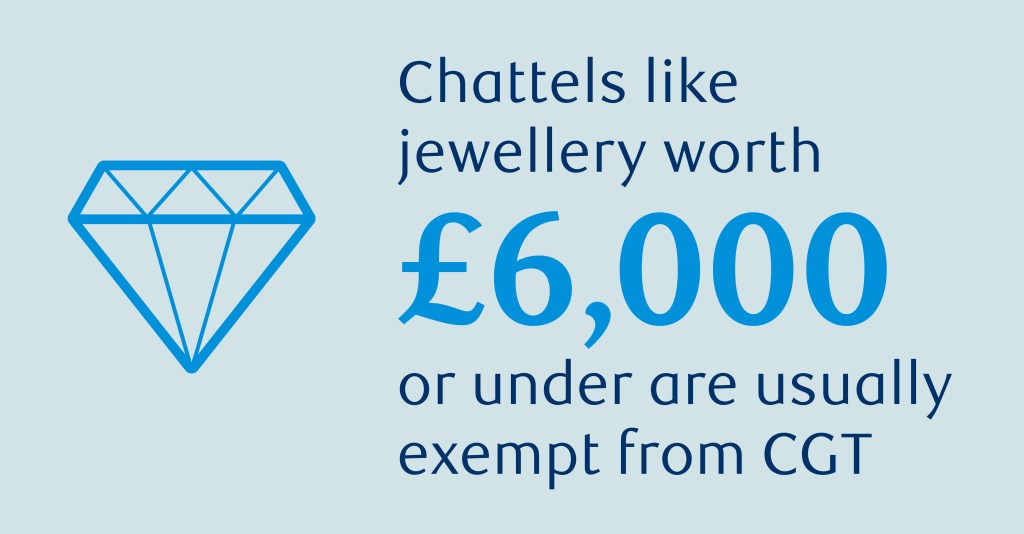 Chattels like jewellery worth

£6,000

or under are usually exempt from CGT