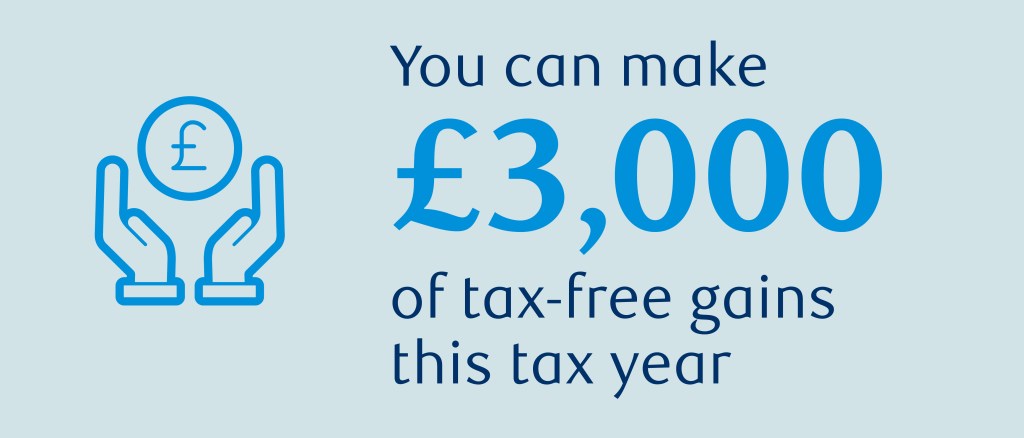 £

You can make
£3,000
of tax-free gains this tax year